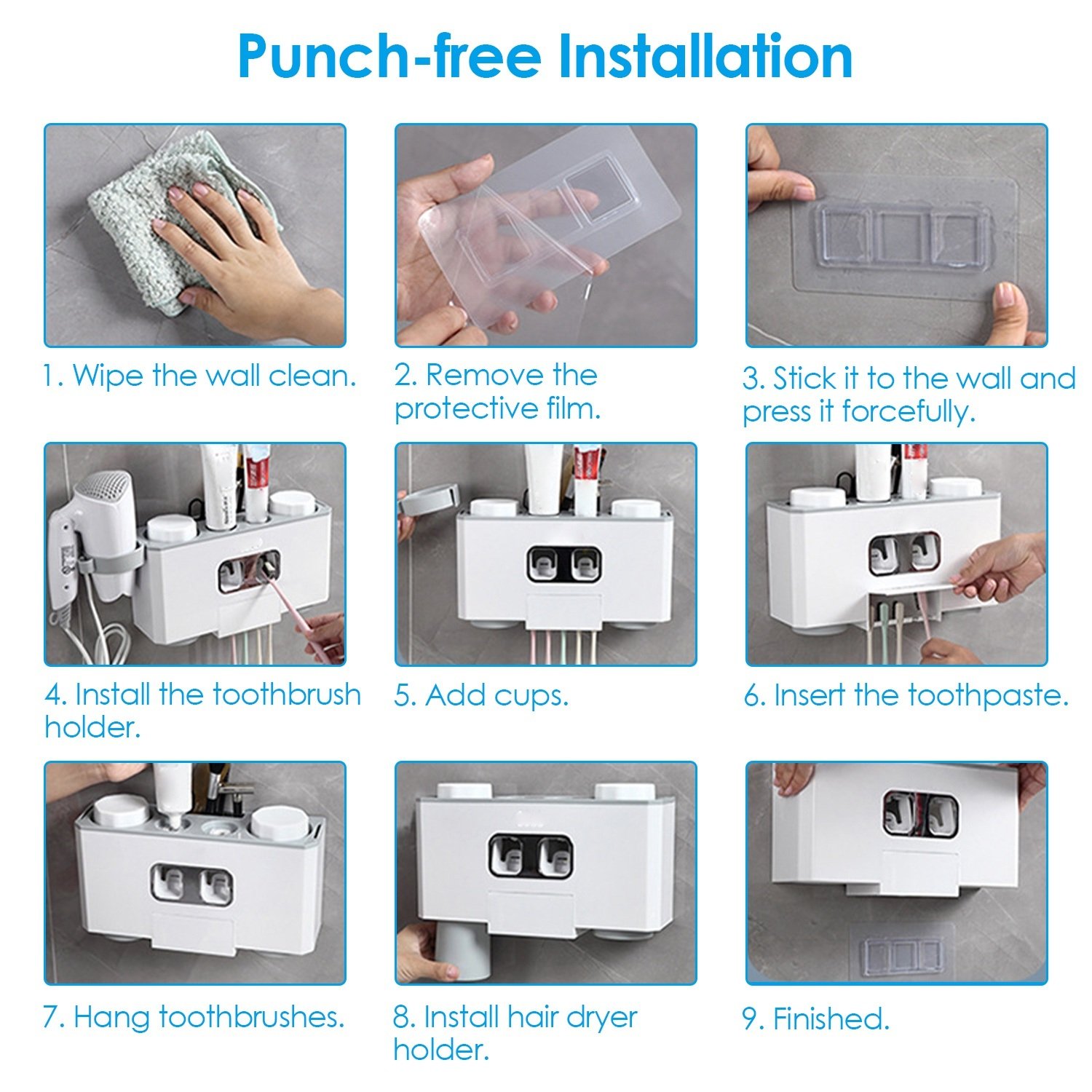 Punch-free Installation

1. Wipe the wall clean.

2. Remove the protective film.

3. Stick it to the wall and press it forcefully.

4. Install the toothbrush holder.

5. Add cups.

6. Insert the toothpaste.

7. Hang toothbrushes.

8. Install hair dryer holder.

9. Finished.